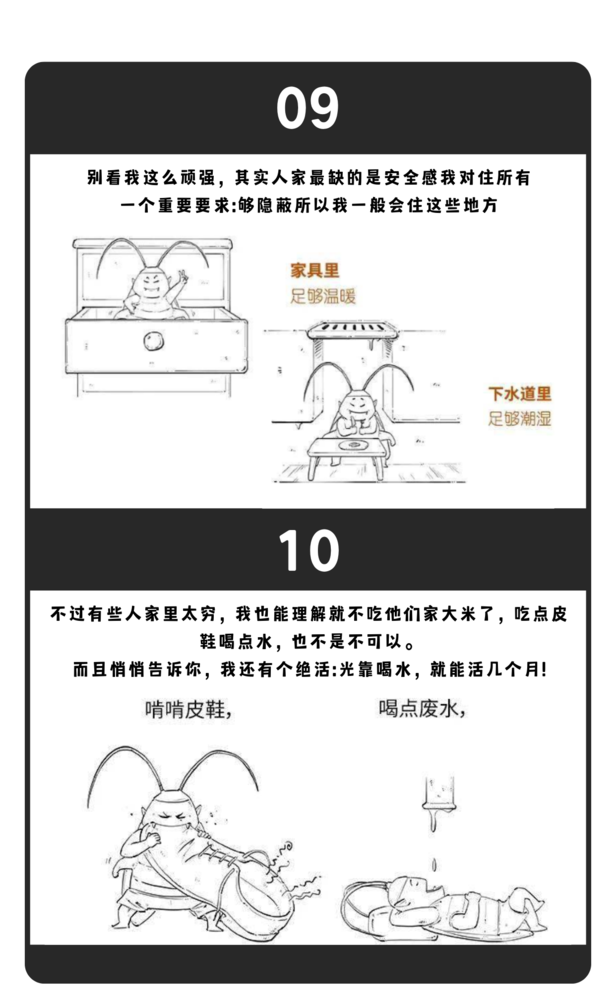 09

别看我这么顽强，其实人家最缺的是安全感我对住所有一个重要要求:够隐蔽所以我一般会住这些地方

家具里
足够温暖

下水道里
足够潮湿

10

不过有些人家里太穷，我也能理解就不吃他们家大米了，吃点皮鞋喝点水，也不是不可以。
而且悄悄告诉你，我还有个绝活:光靠喝水，就能活几个月!

啃啃皮鞋，

喝点废水，