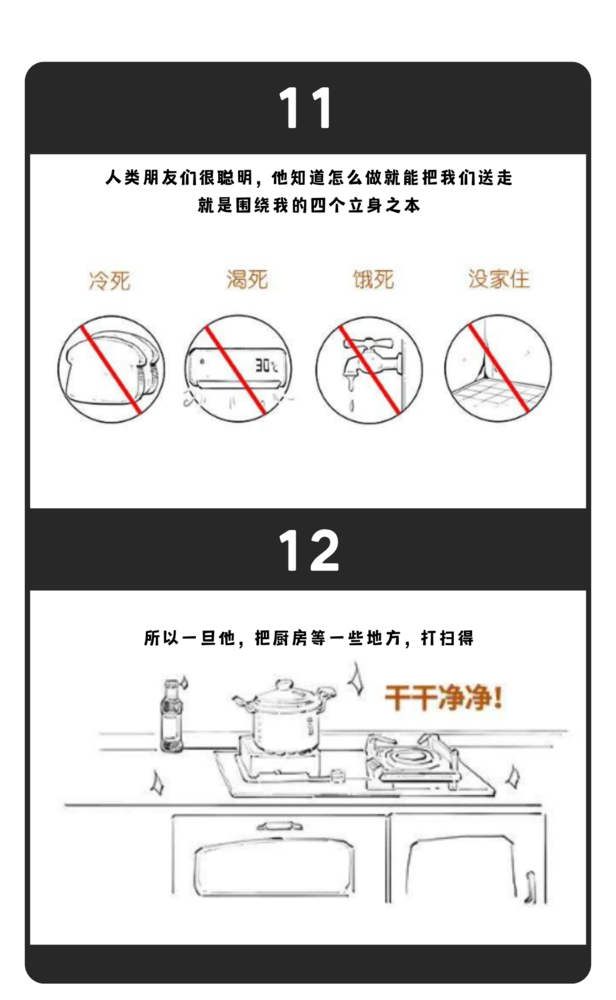 11

人类朋友们很聪明，他知道怎么做就能把我们送走
就是围绕我的四个立身之本

冷死

渴死

饿死

没家住

30℃

12

所以一旦他，把厨房等一些地方，打扫得

干干净净!