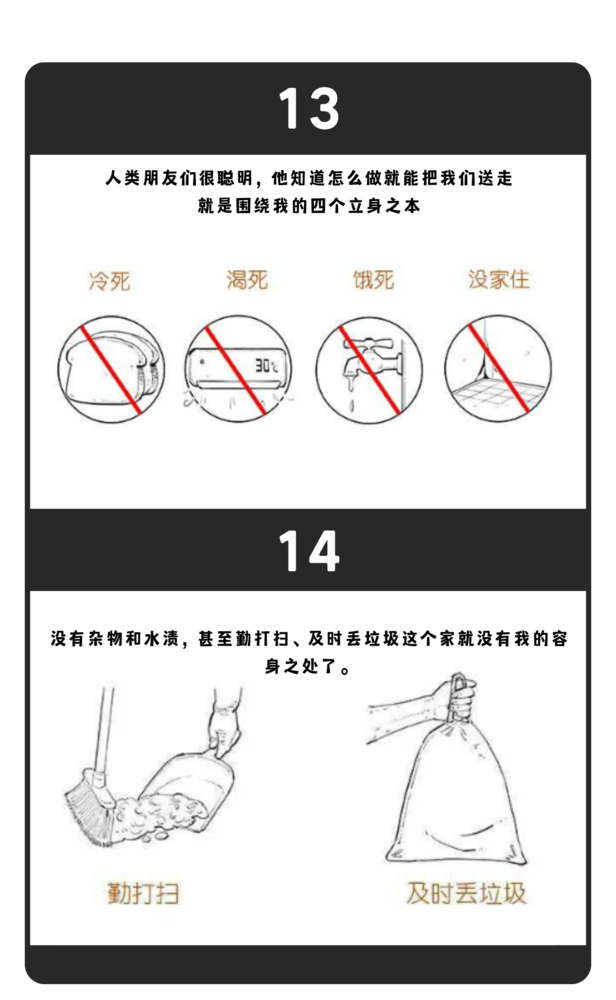 13

人类朋友们很聪明，他知道怎么做就能把我们送走
就是围绕我的四个立身之本

冷死

渴死

饿死

没家住

30℃

14

没有杂物和水渍，甚至勤打扫、及时丢垃圾这个家就没有我的容身之处了。

勤打扫

及时丢垃圾